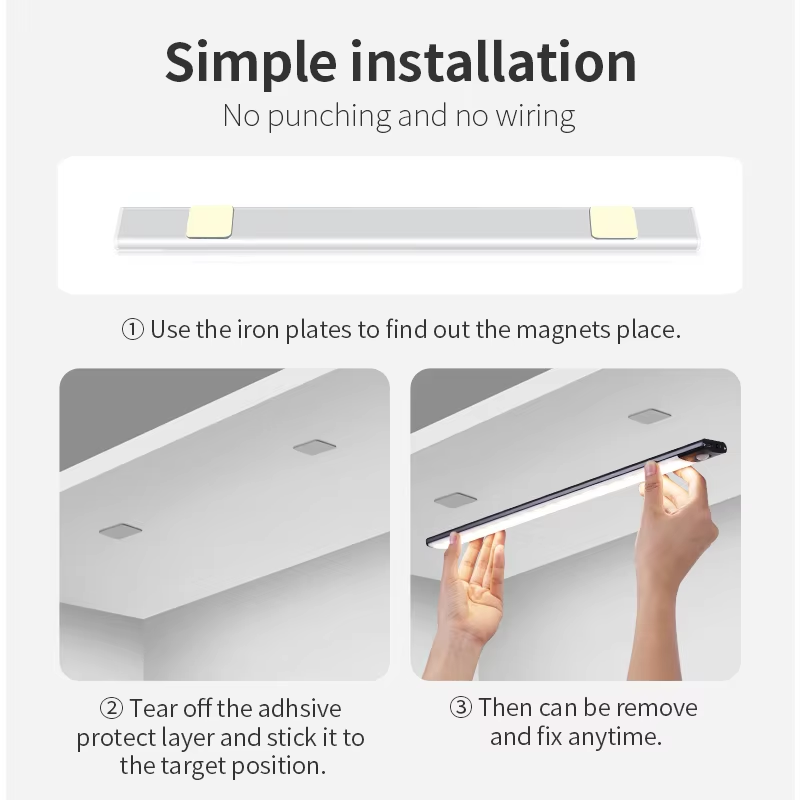 Simple installation

No punching and no wiring

① Use the iron plates to find out the magnets place.

② Tear off the adhsive protect layer and stick it to the target position.

③ Then can be remove and fix anytime.